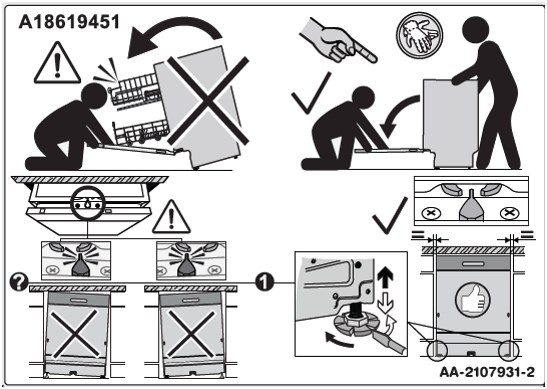 A18619451

?

1

AA-2107931-2